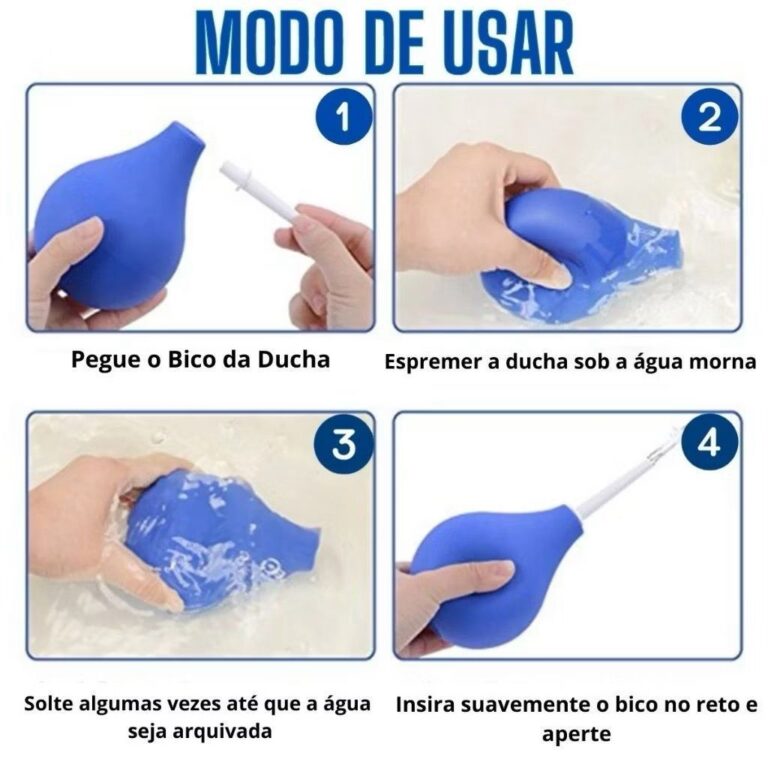 MODO DE USAR

1

Pegue o Bico da Ducha

2

Espremer a ducha sob a água morna

3

Solte algumas vezes até que a água seja arquivada

4

Insira suavemente o bico no reto e aperte