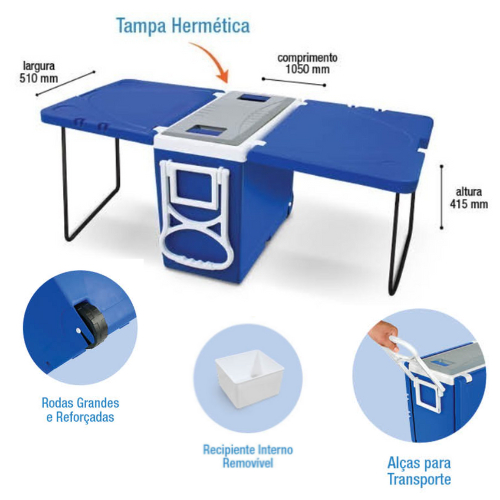 Tampa Hermética

largura
510 mm

comprimento
1050 mm

altura
415 mm

Rodas Grandes
e Reforçadas

Recipiente Interno
Removível

Alças para
Transporte