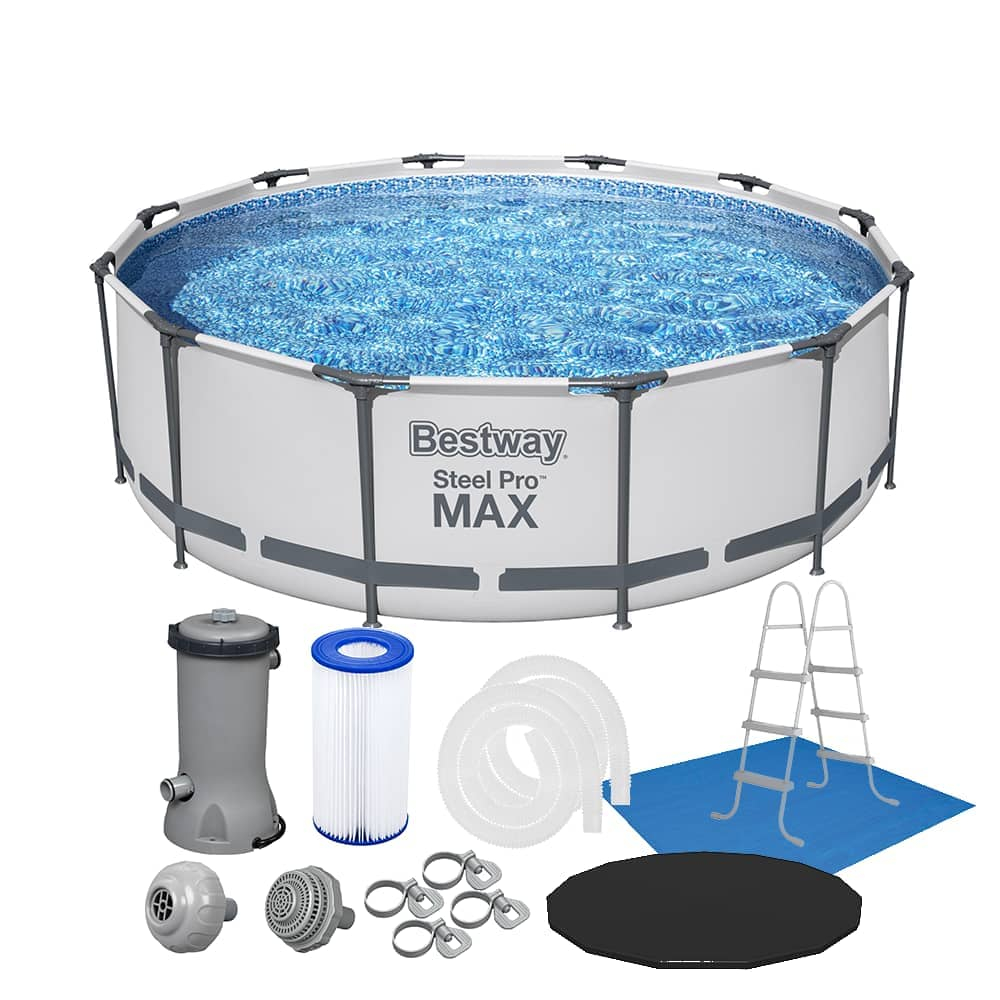 Bestway
Steel Pro™
MAX