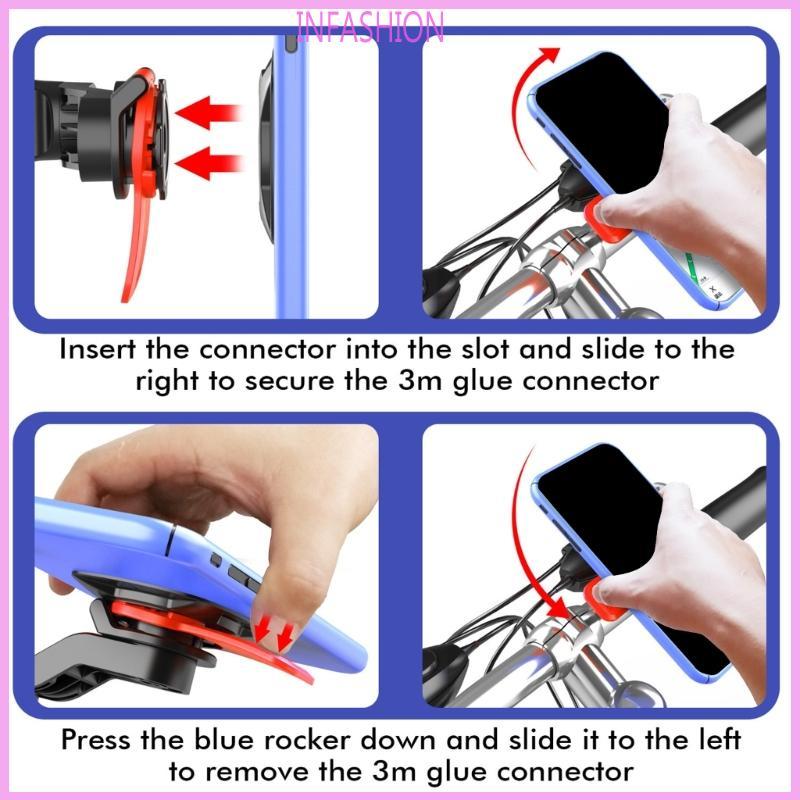 INFASHION

Insert the connector into the slot and slide to the right to secure the 3m glue connector

Press the blue rocker down and slide it to the left to remove the 3m glue connector